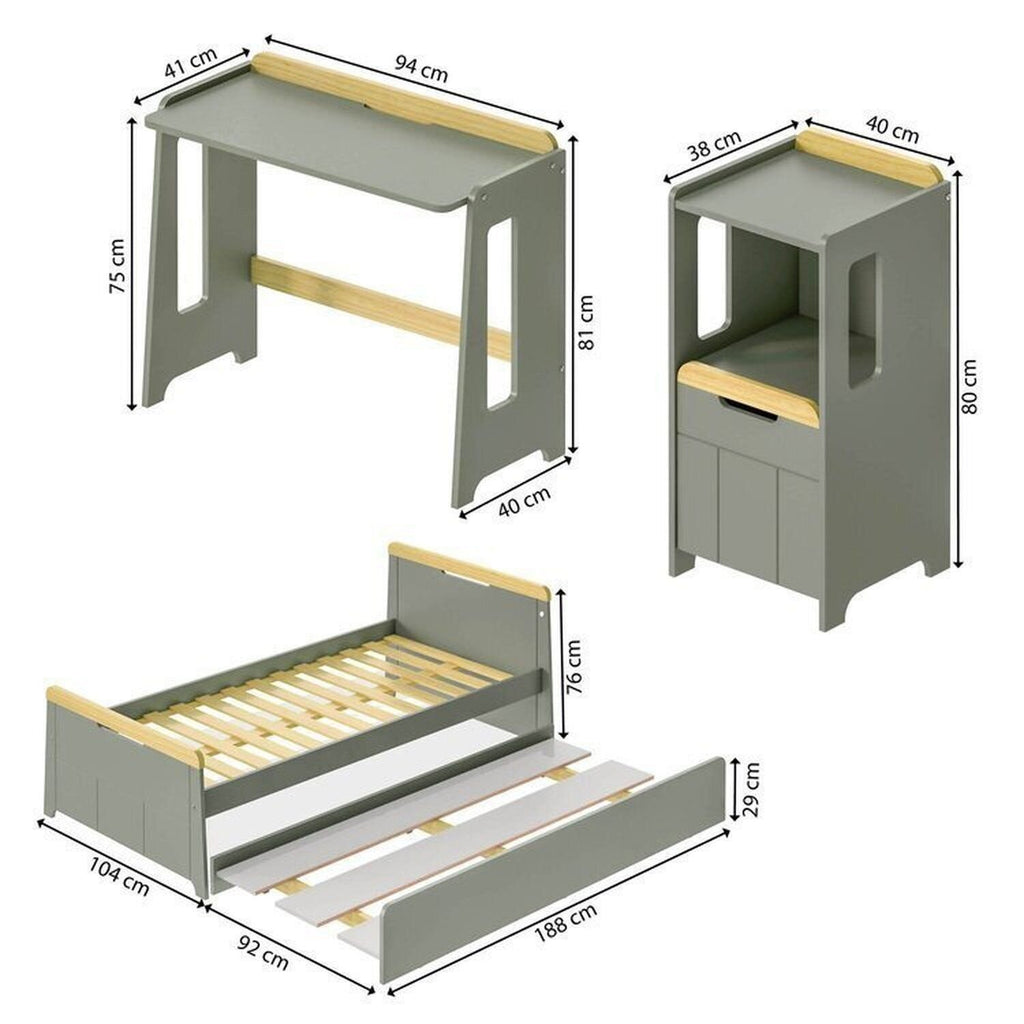 41 cm
94 cm
75 cm
81 cm
40 cm
38 cm
40 cm
80 cm
76 cm
29 cm
104 cm
92 cm
188 cm